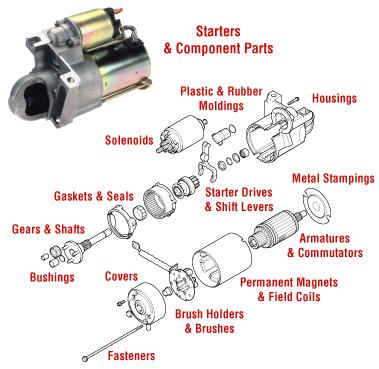 Starters
& Component Parts

Plastic & Rubber
Moldings

Housings

Solenoids

Metal Stampings

Gaskets & Seals

Starter Drives
& Shift Levers

Gears & Shafts

Armatures
& Commutators

Bushings

Covers

Permanent Magnets
& Field Coils

Brush Holders
& Brushes

Fasteners