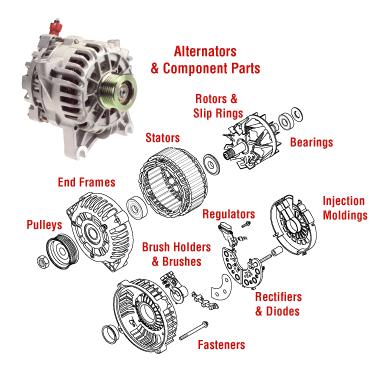 Alternators
& Component Parts

Rotors &
Slip Rings

Stators

Bearings

End Frames

Injection
Moldings

Regulators

Pulleys

Brush Holders
& Brushes

Rectifiers
& Diodes

Fasteners